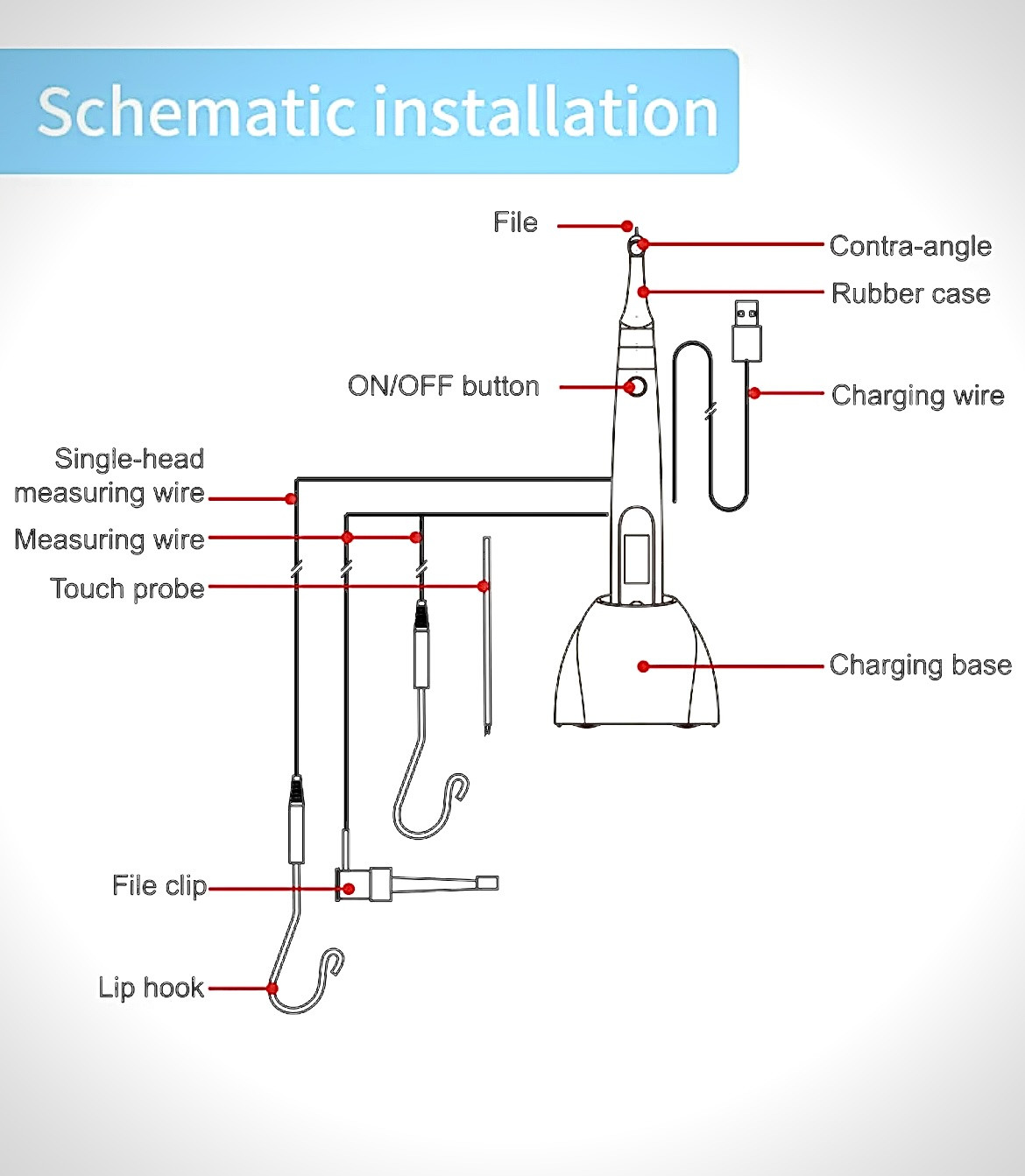 Schematic installation

File

Contra-angle

Rubber case

ON/OFF button

Charging wire

Single-head measuring wire

Measuring wire

Touch probe

Charging base

File clip

Lip hook